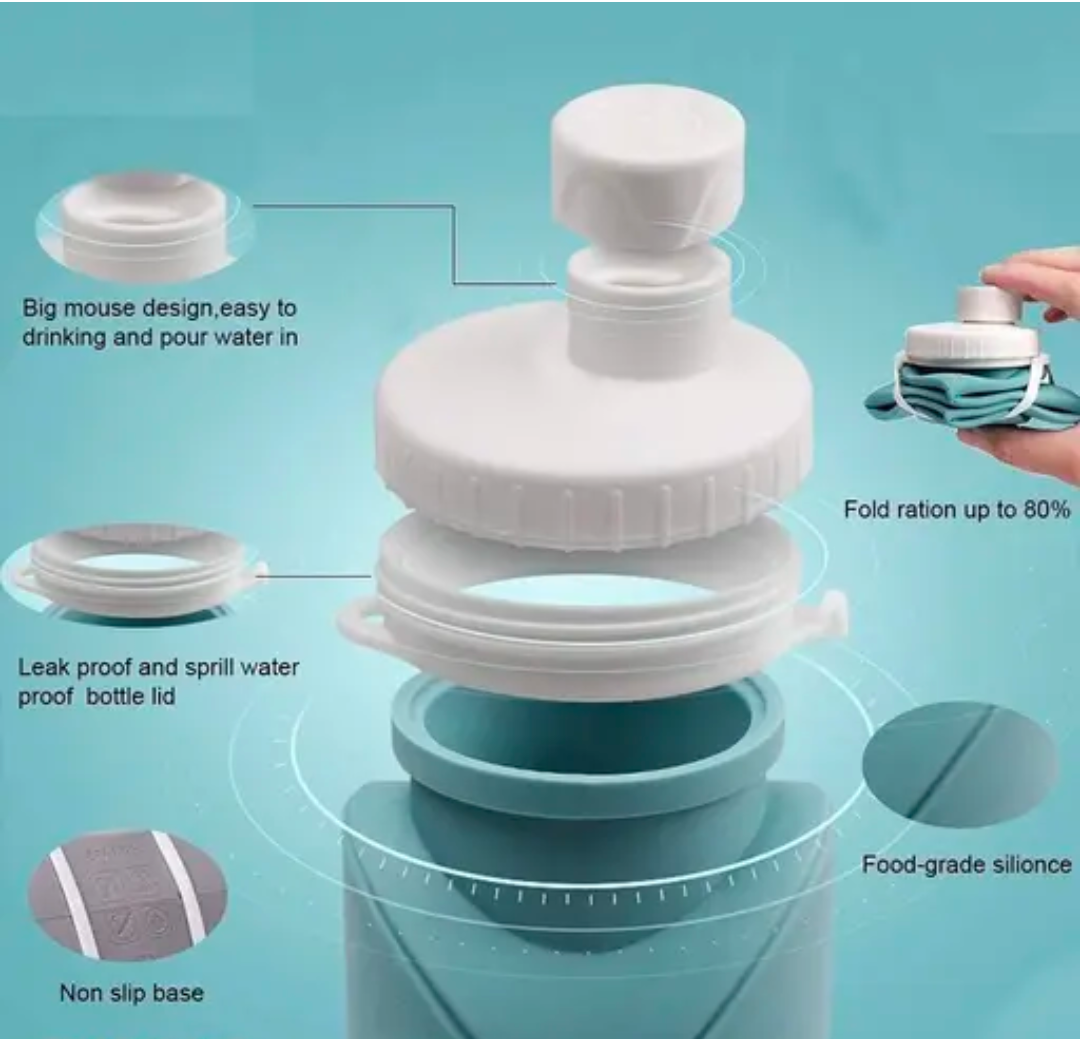 Big mouse design,easy to drinking and pour water in

Fold ration up to 80%

Leak proof and sprill water proof bottle lid

Food-grade silionce

Non slip base